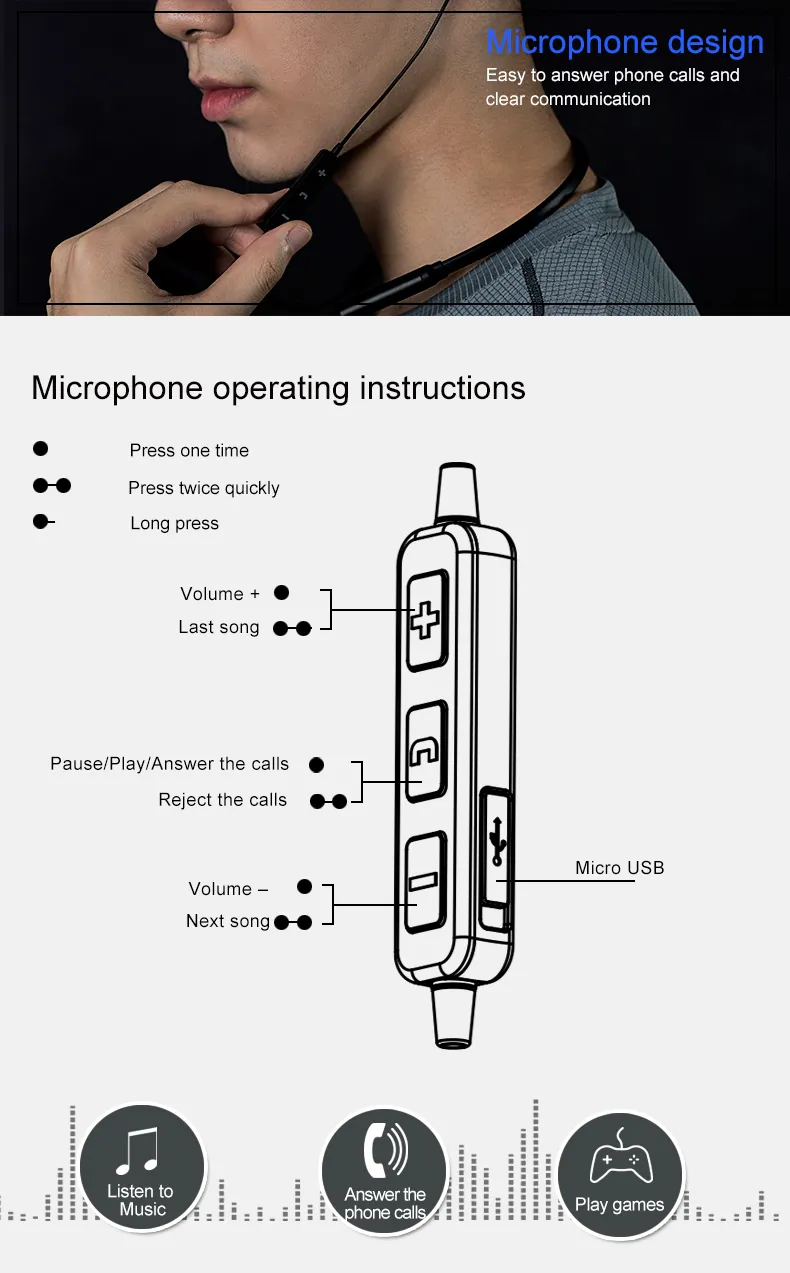 Microphone design
Easy to answer phone calls and clear communication

Microphone operating instructions

Press one time
Press twice quickly
Long press

Volume +
Last song

Pause/Play/Answer the calls
Reject the calls

Volume –
Next song

Micro USB

Listen to Music

Answer the phone calls

Play games